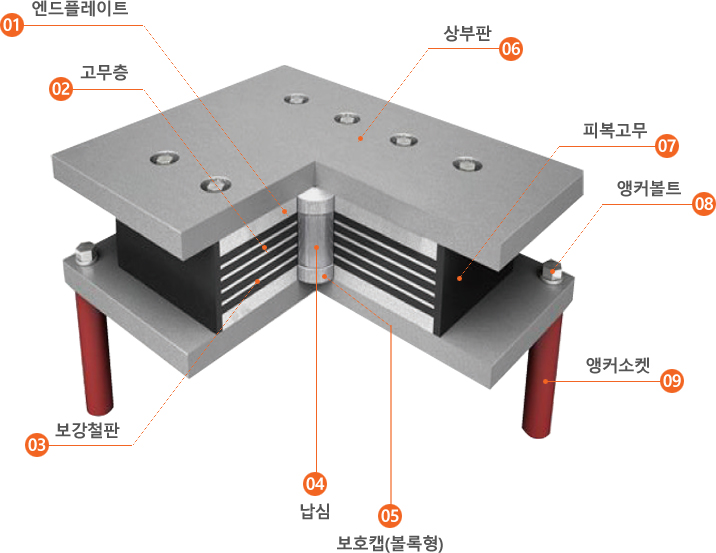 01 엔드플레이트

02 고무층

03 보강철판

04 납심

05 보호캡(볼록형)

06 상부판

07 피복고무

08 앵커볼트

09 앵커소켓