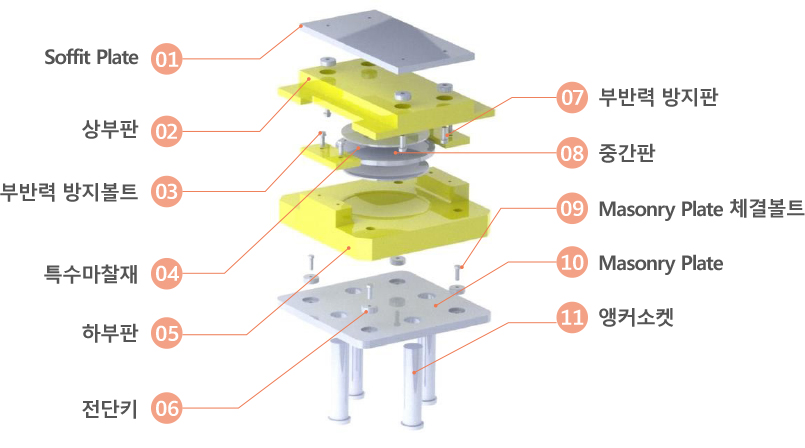 Soffit Plate 01

상부판 02

부반력 방지볼트 03

특수마찰재 04

하부판 05

전단키 06

07 부반력 방지판

08 중간판

09 Masonry Plate 체결볼트

10 Masonry Plate

11 앵커소켓